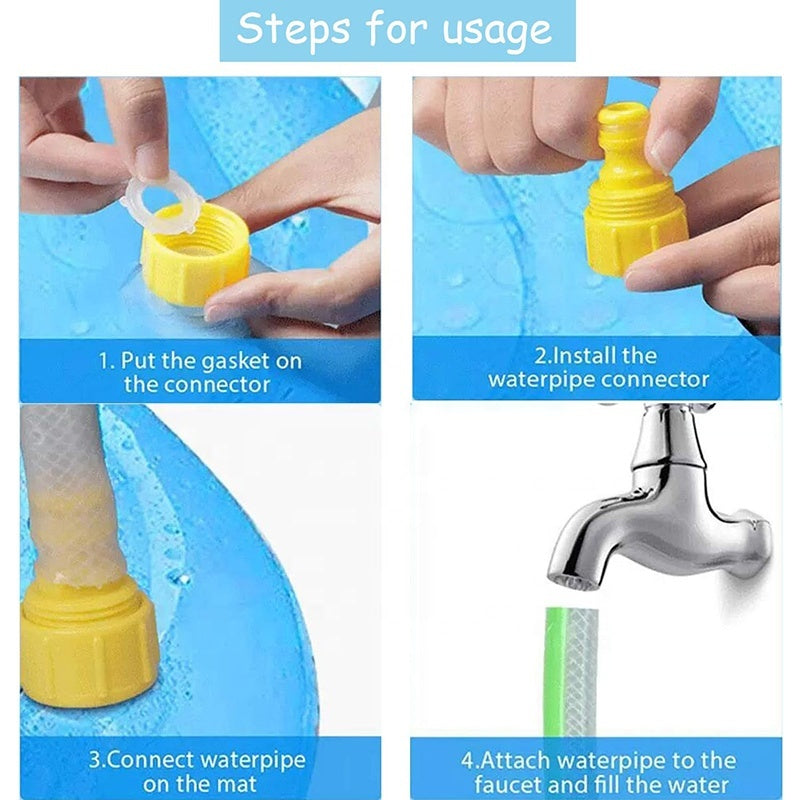 Steps for usage

1. Put the gasket on the connector

2.Install the waterpipe connector

3.Connect waterpipe on the mat

4.Attach waterpipe to the faucet and fill the water